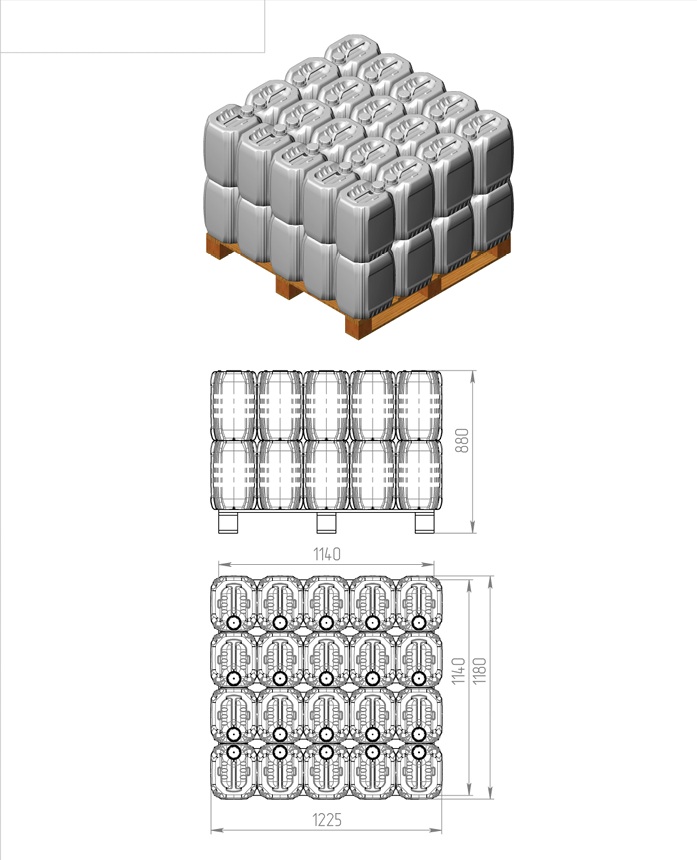 880

1140

1140
1180

1225