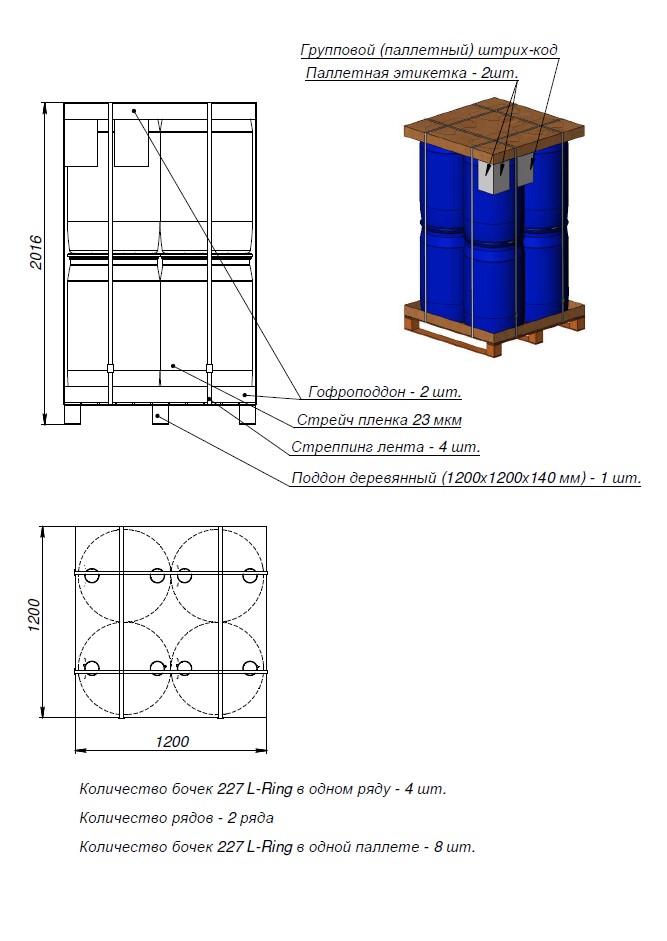 Групповой (паллетный) штрих-код
Паллетная этикетка - 2шт.

2016

Гофроподдон - 2 шт.
Стрейч пленка 23 мкм
Стреппинг лента - 4 шт.
Поддон деревянный (1200х1200х140 мм) - 1 шт.

1200

1200

Количество бочек 227 L-Ring в одном ряду - 4 шт.

Количество рядов - 2 ряда

Количество бочек 227 L-Ring в одной паллете - 8 шт.