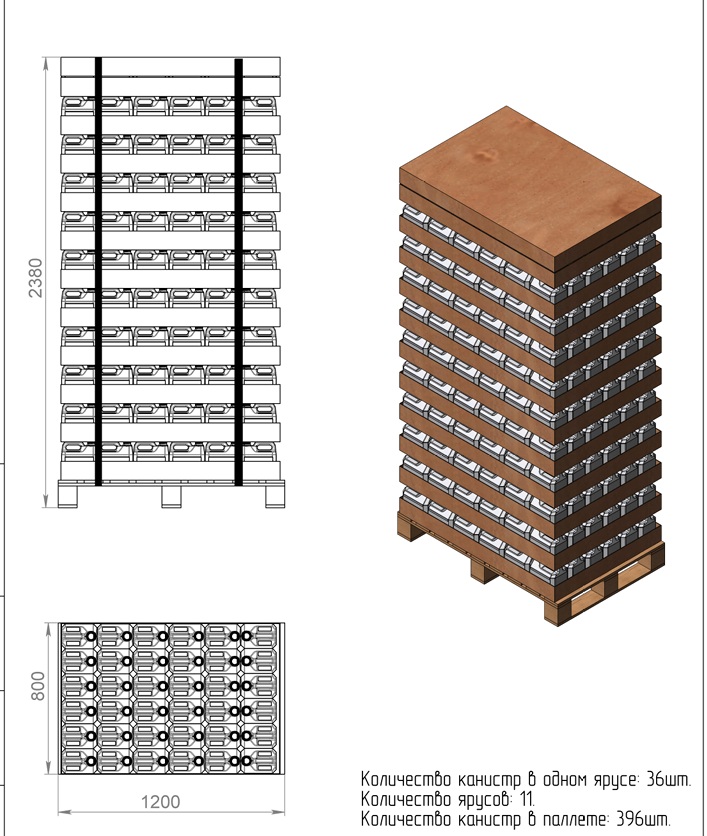 2380

800

1200

Количество канистр в одном ярусе: 36шт.
Количество ярусов: 11.
Количество канистр в паллете: 396шт.