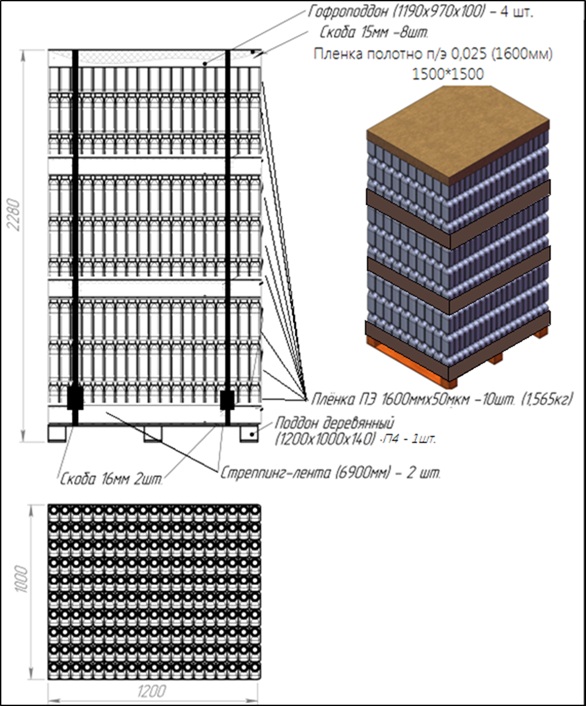 Гофроподдон (1190х970х100) – 4 шт.
Скоба 15мм –8шт.
Пленка полотно п/э 0,025 (1600мм)
1500*1500

2280

Плёнка ПЭ 1600ммх50мкм –10шт. (1,565кг)

Поддон деревянный (1200х1000х140) -П4 - 1шт.

Скоба 16мм 2шт.

Стреппинг-лента (6900мм) – 2 шт.

1000

1200