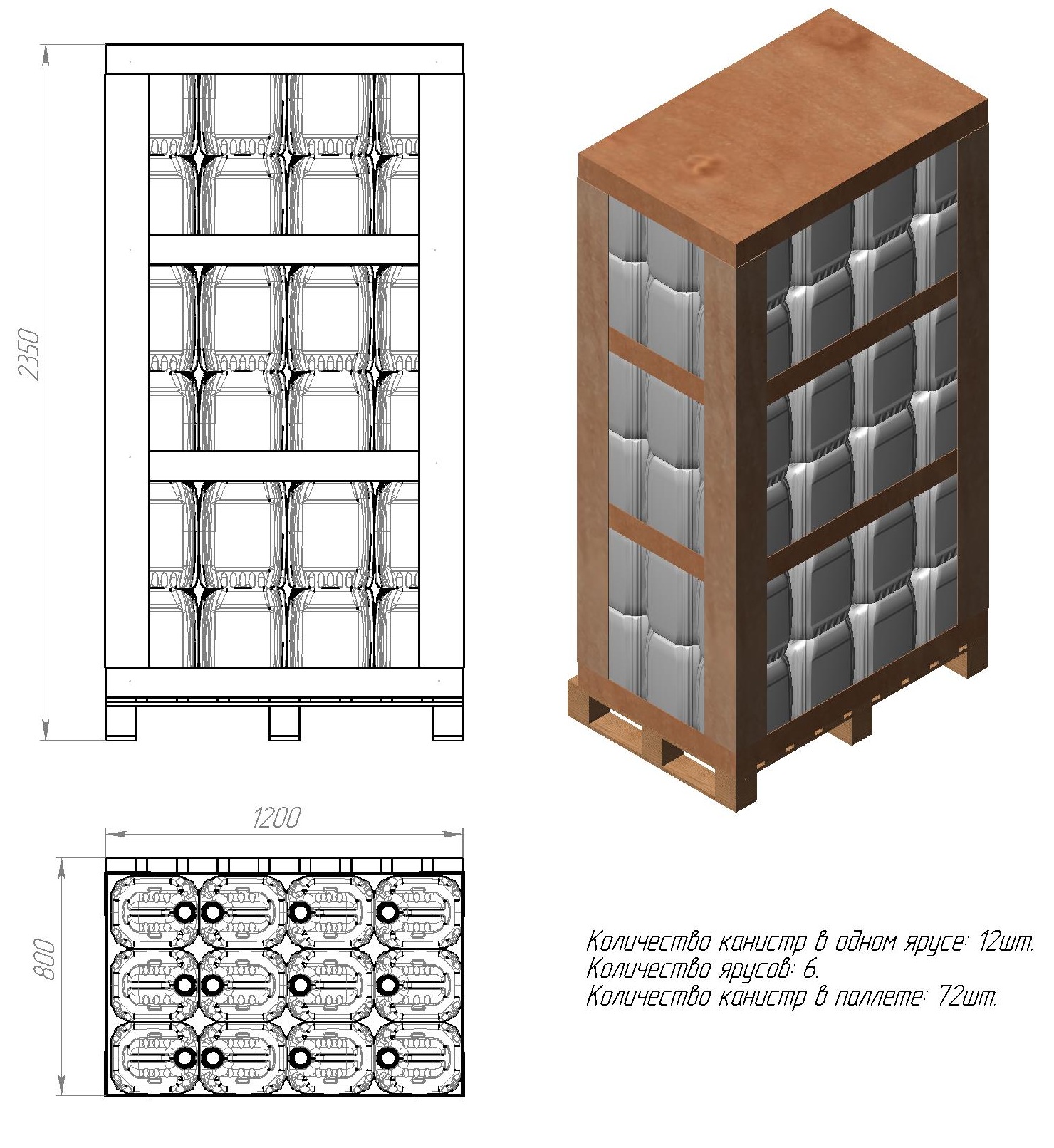 2350

1200

800

Количество канистр в одном ярусе: 12шт.
Количество ярусов: 6.
Количество канистр в паллете: 72шт.