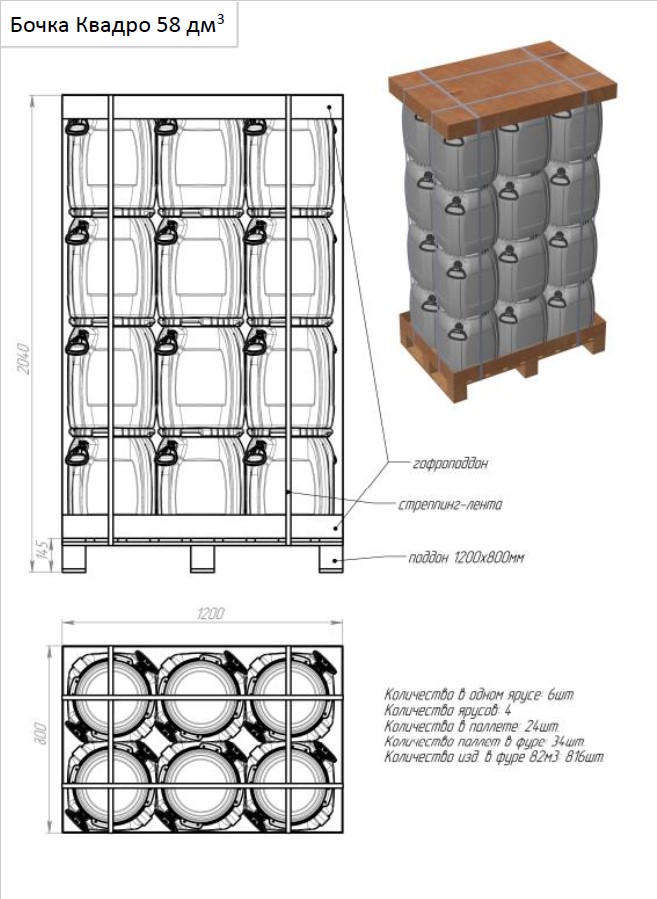 Бочка Квадро 58 дм$^3$

2040

145

гофроподдон

стреппинг-лента

поддон 1200х800мм

1200

800

Количество в одном ярусе: 6шт.
Количество ярусов: 4
Количество в паллете: 24шт.
Количество паллет в фуре: 34шт.
Количество изд. в фуре 82м3: 816шт.