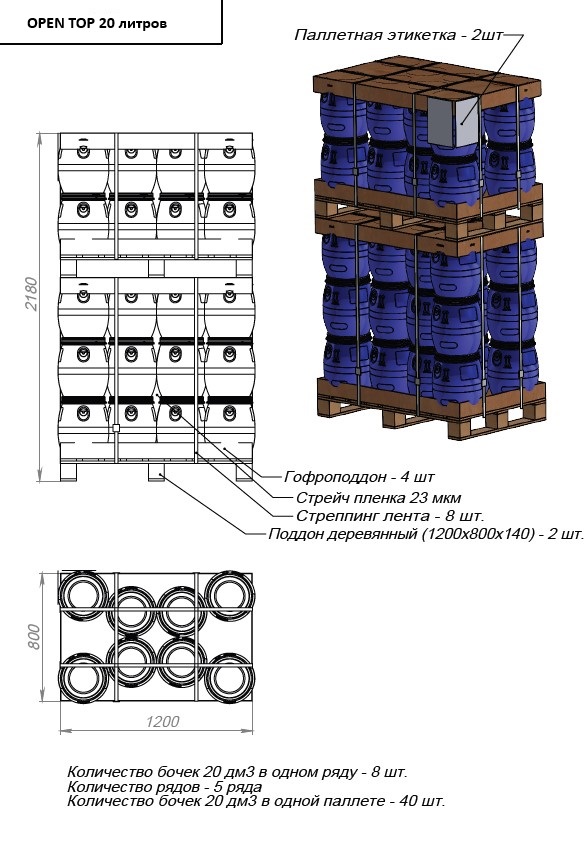 OPEN TOP 20 литров

Паллетная этикетка - 2шт

2180

Гофроподдон - 4 шт
Стрейч пленка 23 мкм
Стреппинг лента - 8 шт.
Поддон деревянный (1200х800х140) - 2 шт.

800

1200

Количество бочек 20 дм3 в одном ряду - 8 шт.
Количество рядов - 5 ряда
Количество бочек 20 дм3 в одной паллете - 40 шт.